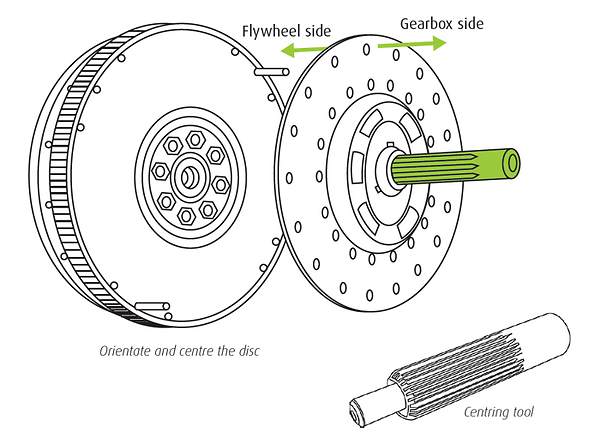 Flywheel side

Gearbox side

Orientate and centre the disc

Centring tool